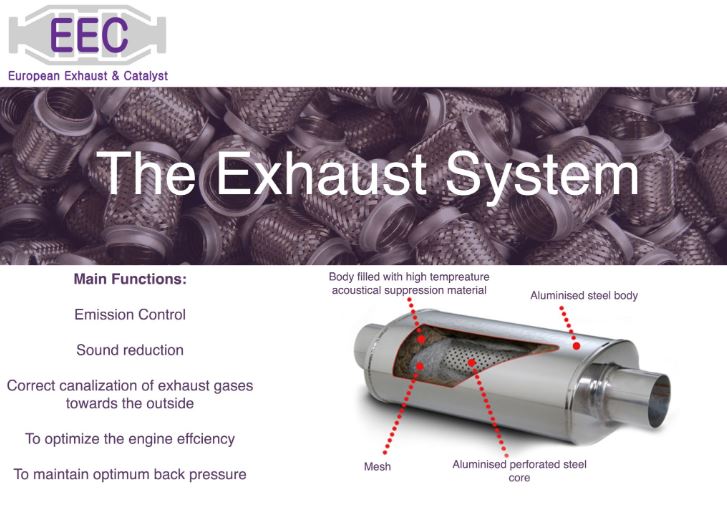 EEC
European Exhaust & Catalyst

The Exhaust System

Main Functions:

Emission Control

Sound reduction

Correct canalization of exhaust gases towards the outside

To optimize the engine effciency

To maintain optimum back pressure

Body filled with high tempreature acoustical suppression material

Aluminised steel body

Mesh

Aluminised perforated steel core